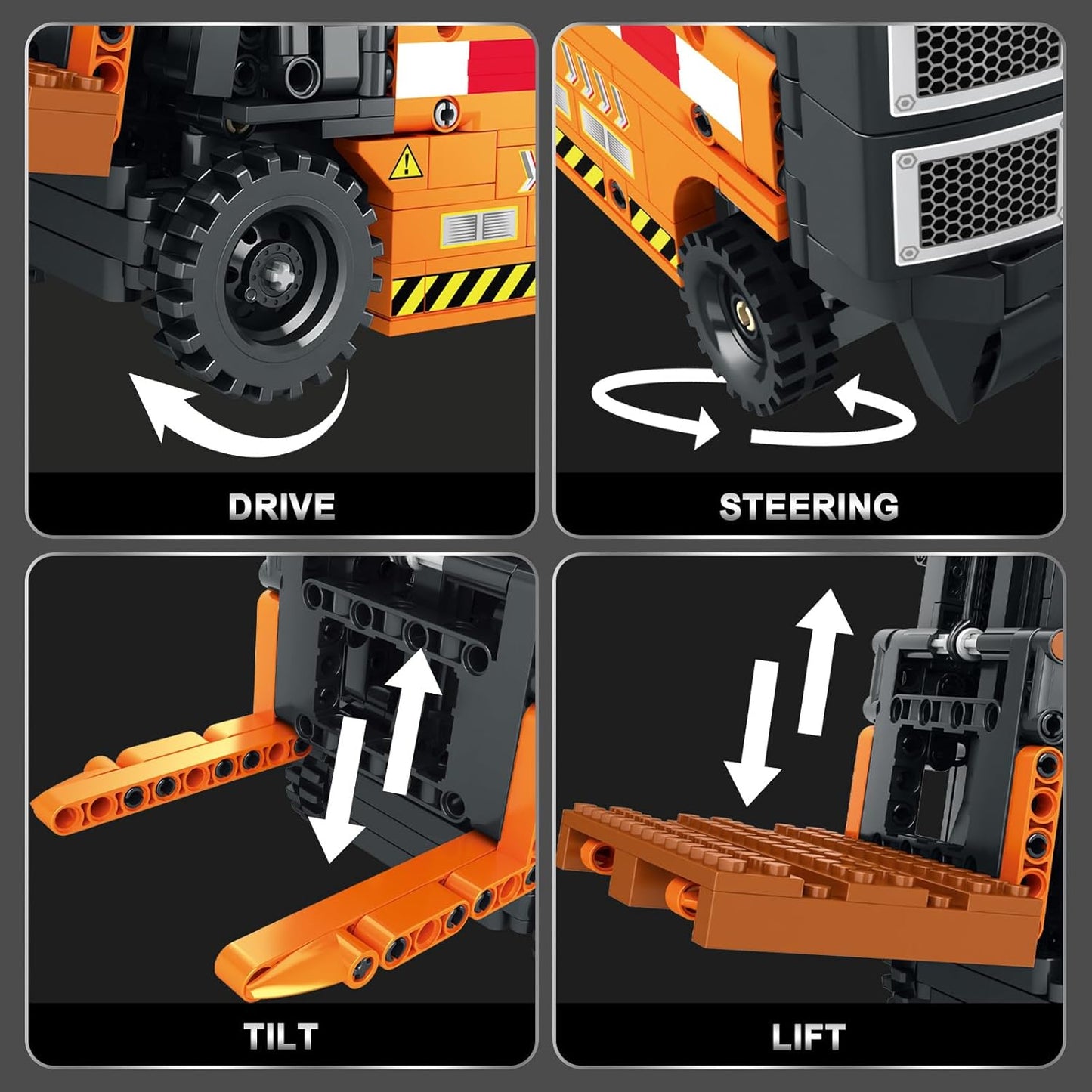 DRIVE

STEERING

TILT

LIFT