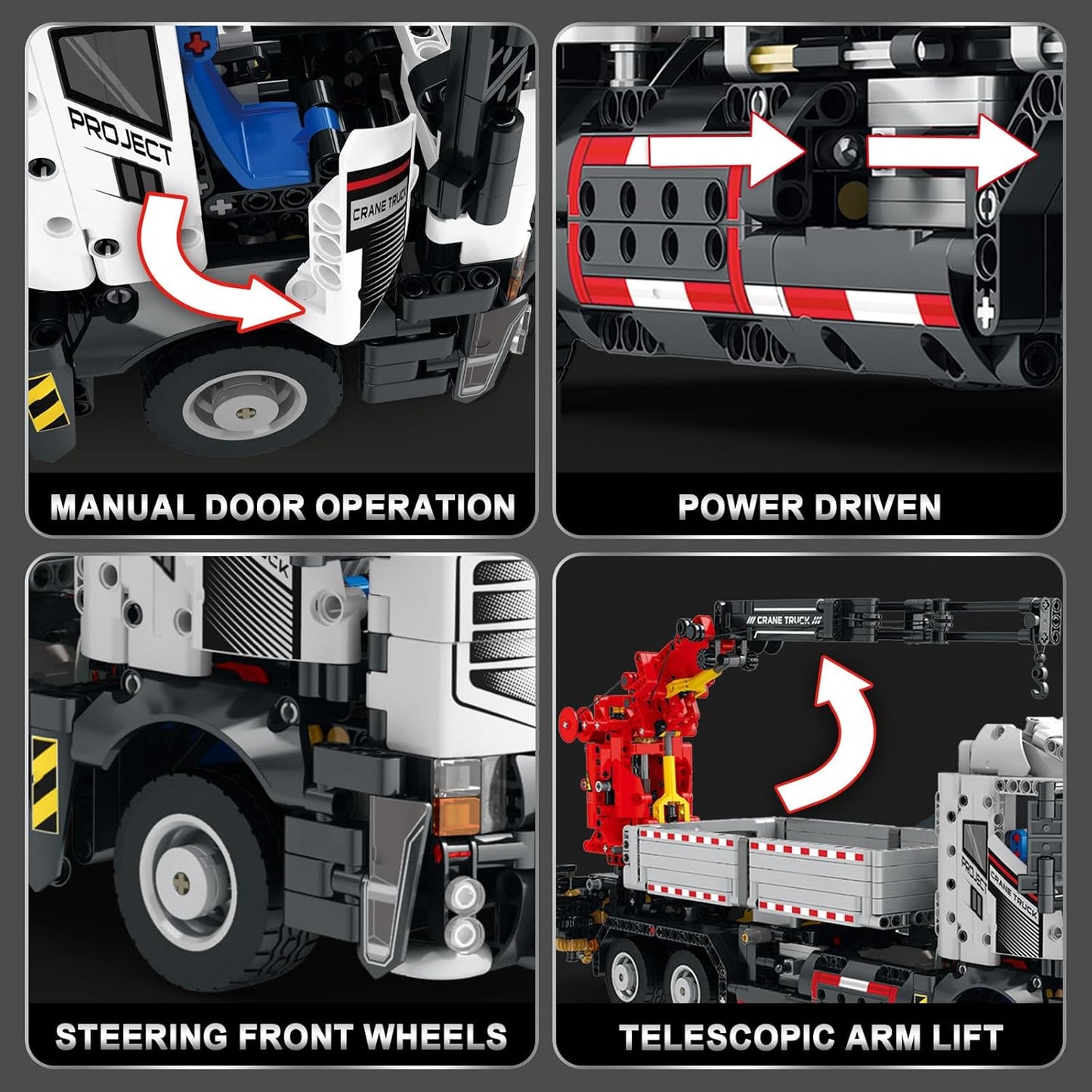 PROJECT

CRANE TRUCK

MANUAL DOOR OPERATION

POWER DRIVEN

STEERING FRONT WHEELS

CRANE TRUCK

PROJECT

CRANE TRUCK

TELESCOPIC ARM LIFT