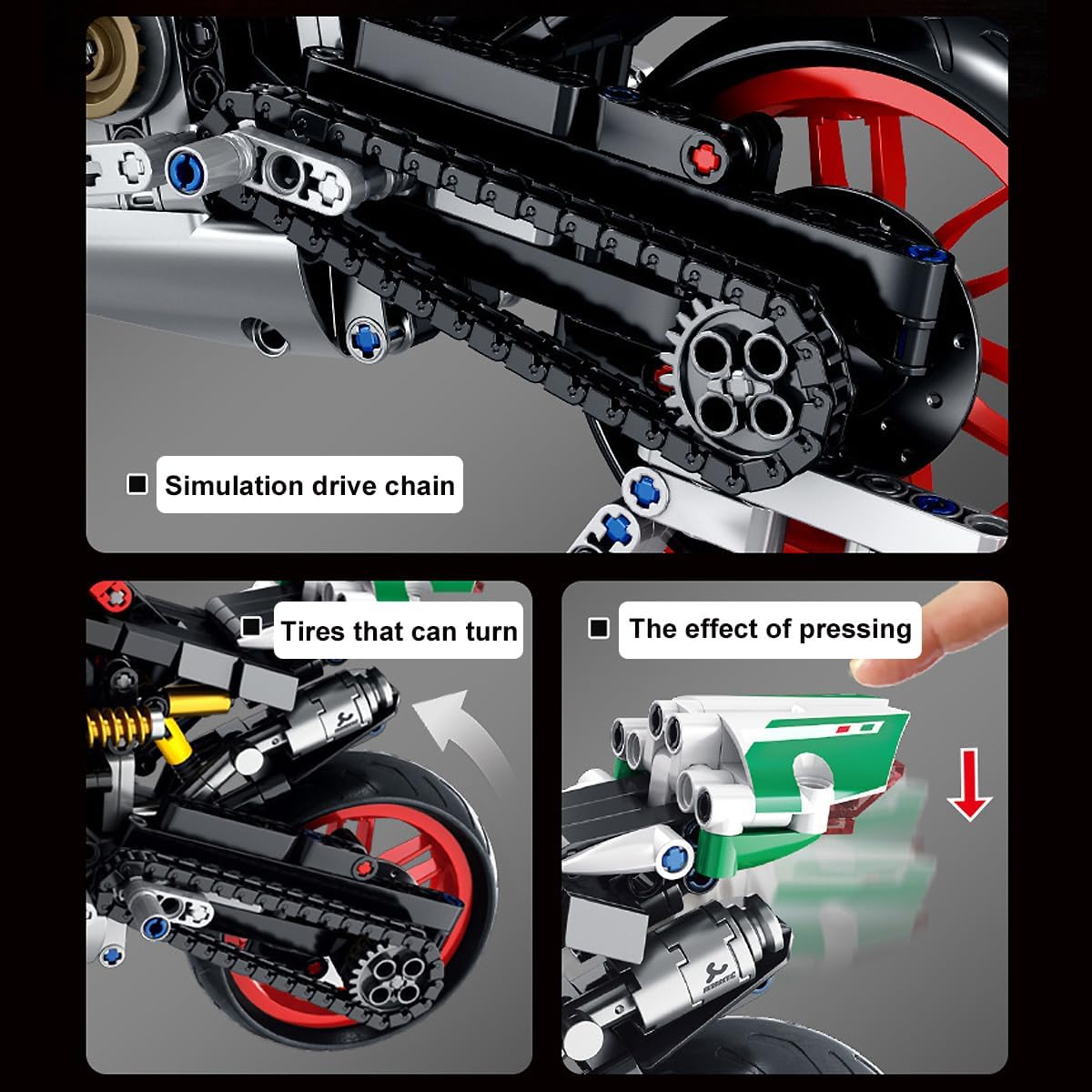 Simulation drive chain

Tires that can turn

The effect of pressing