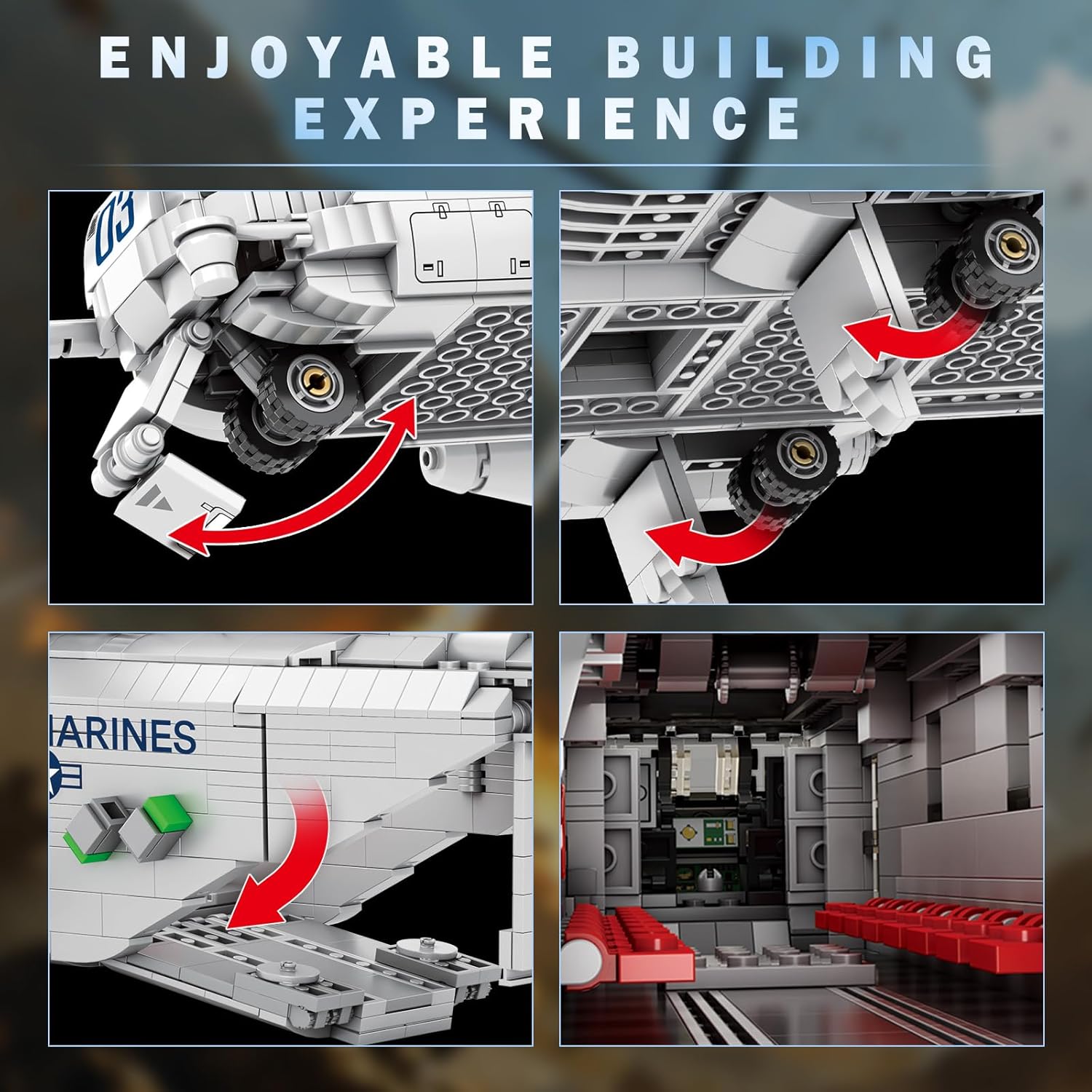 ENJOYABLE BUILDING EXPERIENCE

03

ARINES