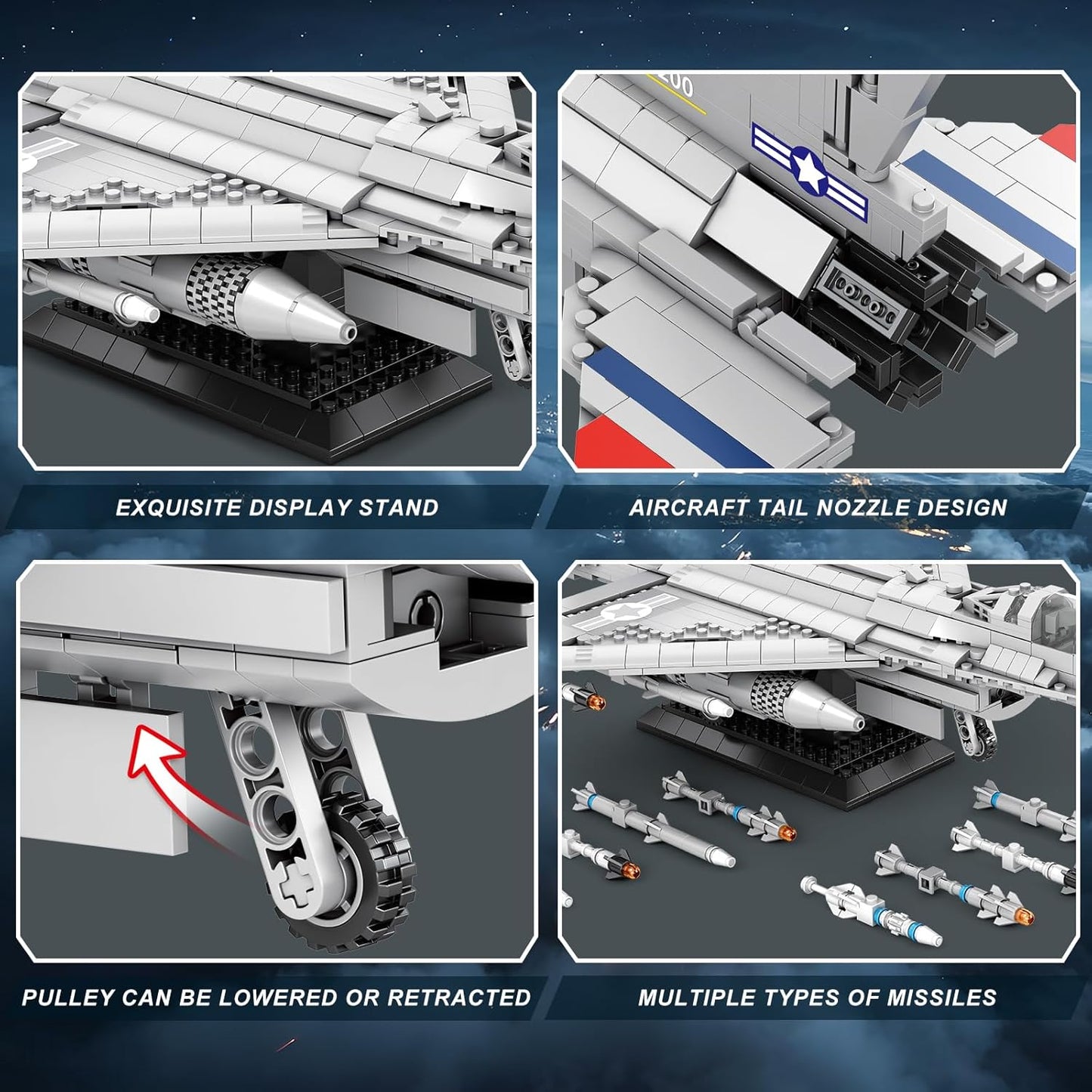 200

EXQUISITE DISPLAY STAND

AIRCRAFT TAIL NOZZLE DESIGN

PULLEY CAN BE LOWERED OR RETRACTED

MULTIPLE TYPES OF MISSILES