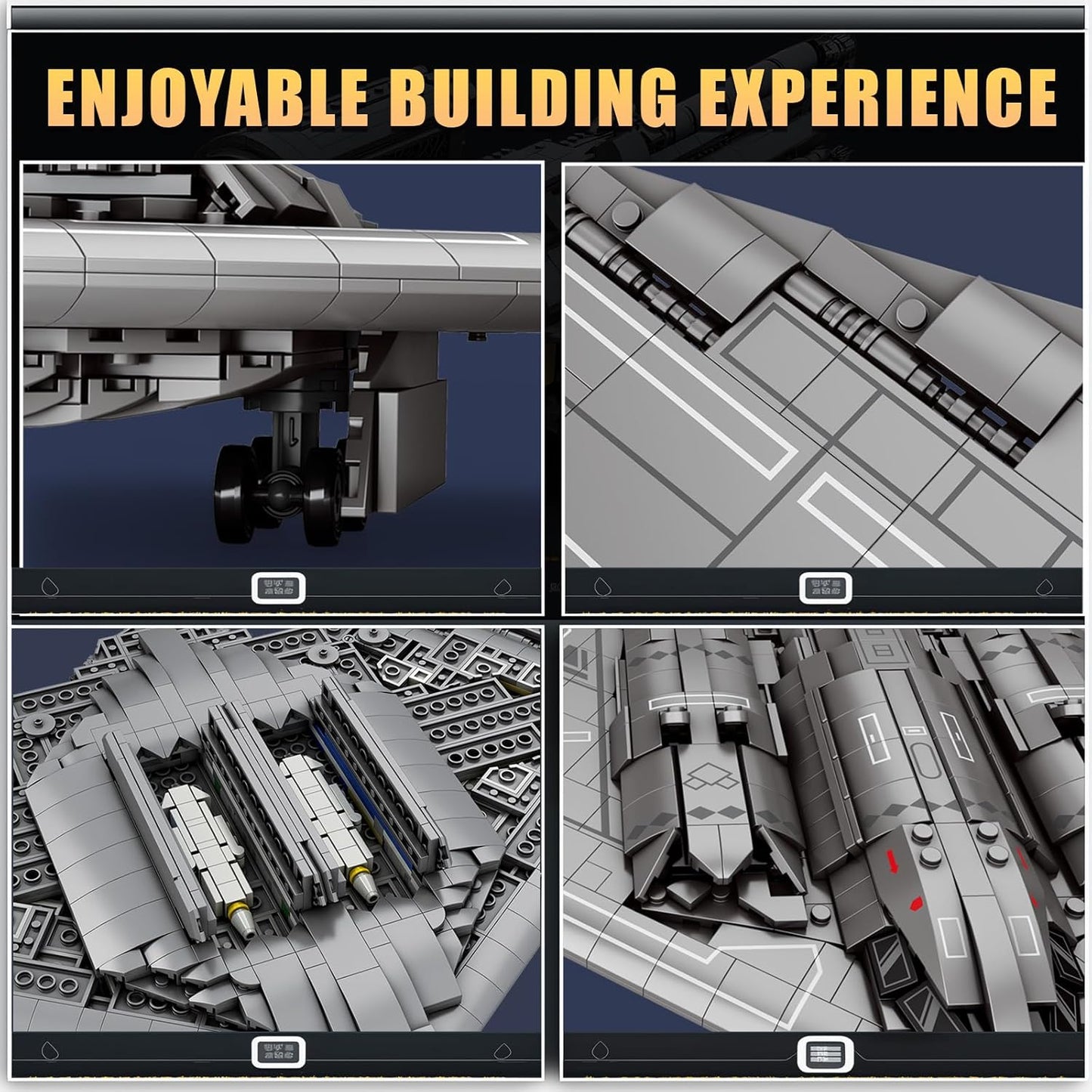 ENJOYABLE BUILDING EXPERIENCE