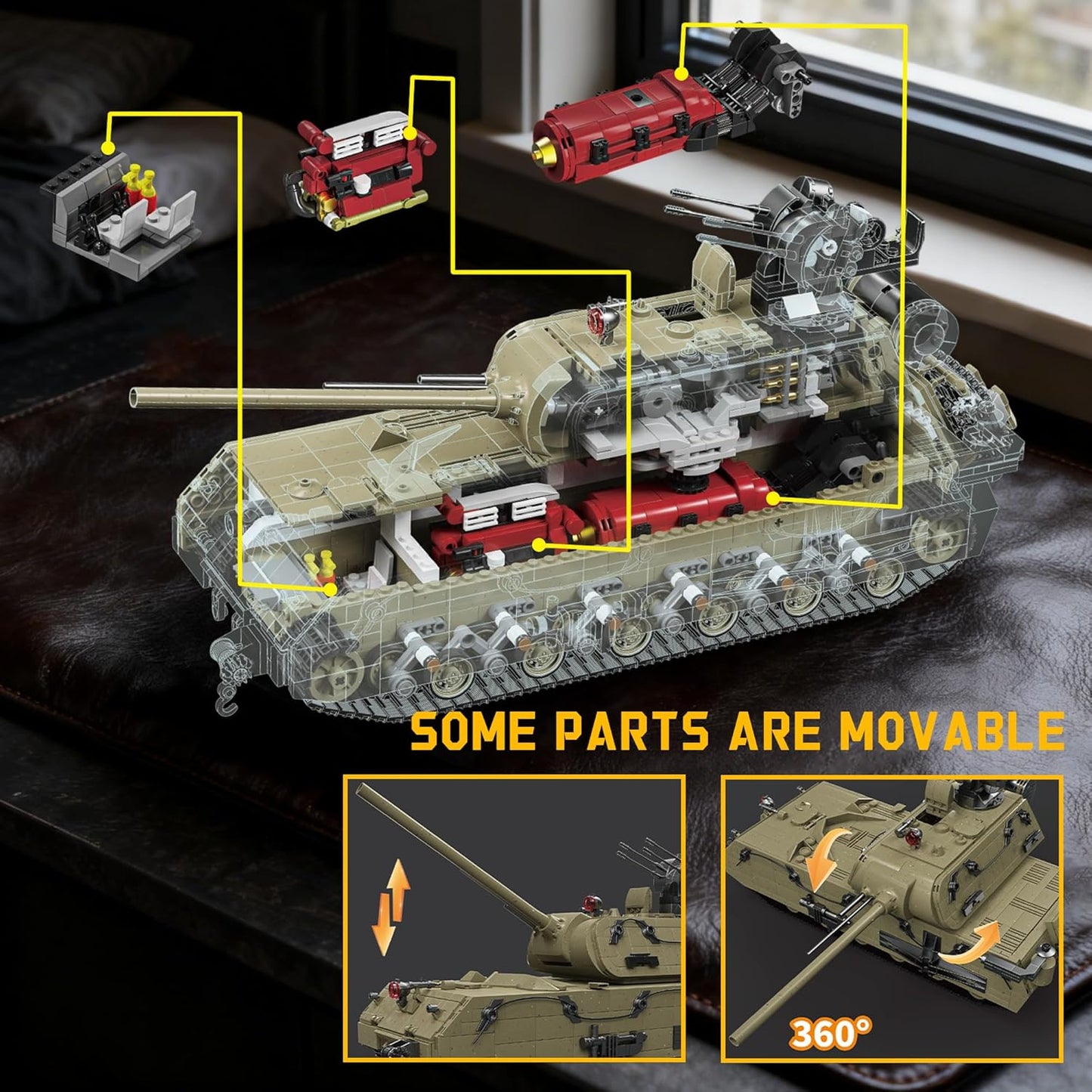 SOME PARTS ARE MOVABLE

360°